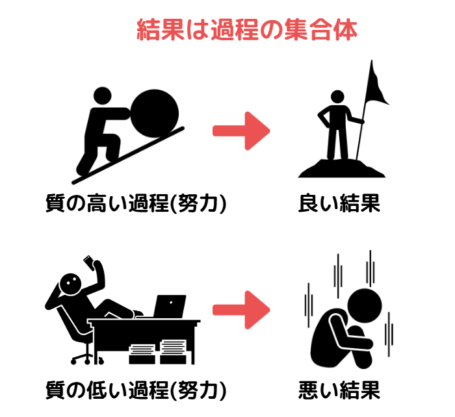 結果は過程の集合体

質の高い過程(努力)

良い結果

質の低い過程(努力)

悪い結果